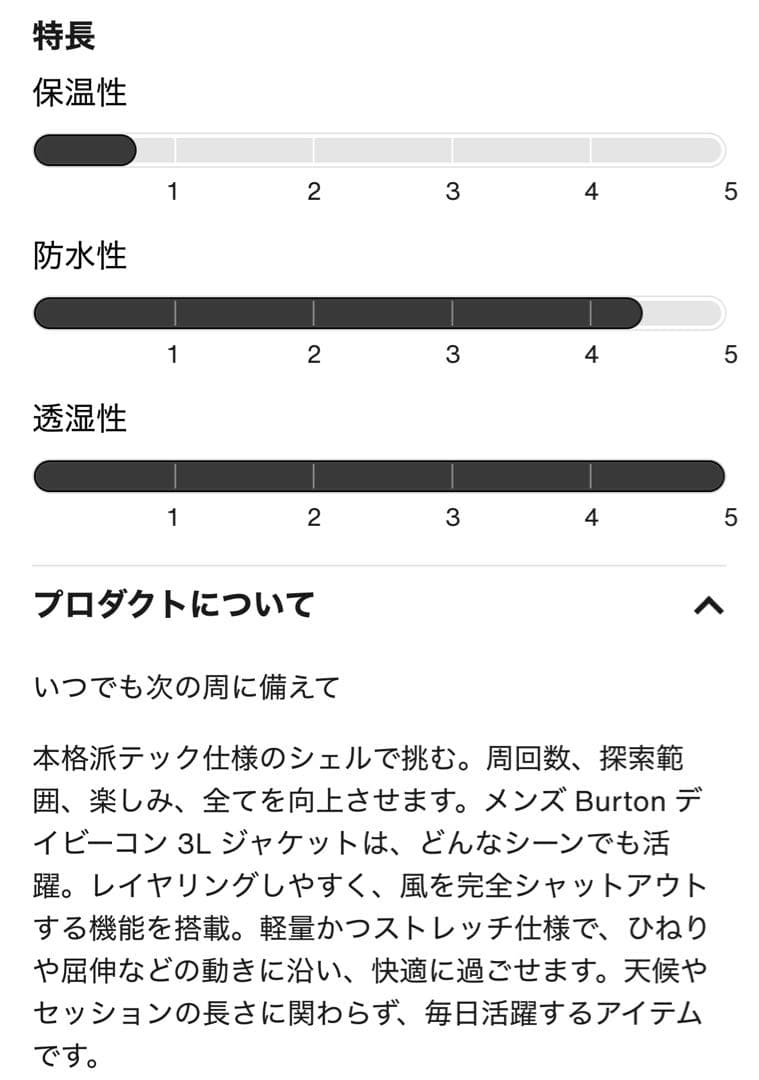 特長

保温性

1 2 3 4 5

防水性

1 2 3 4 5

透湿性

1 2 3 4 5

プロダクトについて

いつでも次の周に備えて

本格派テック仕様のシェルで挑む。周回数、探索範囲、楽しみ、全てを向上させます。メンズ Burton デイビーコン 3L ジャケットは、どんなシーンでも活躍。レイヤリングしやすく、風を完全シャットアウトする機能を搭載。軽量かつストレッチ仕様で、ひねりや屈伸などの動きに沿い、快適に過ごせます。天候やセッションの長さに関わらず、毎日活躍するアイテムです。