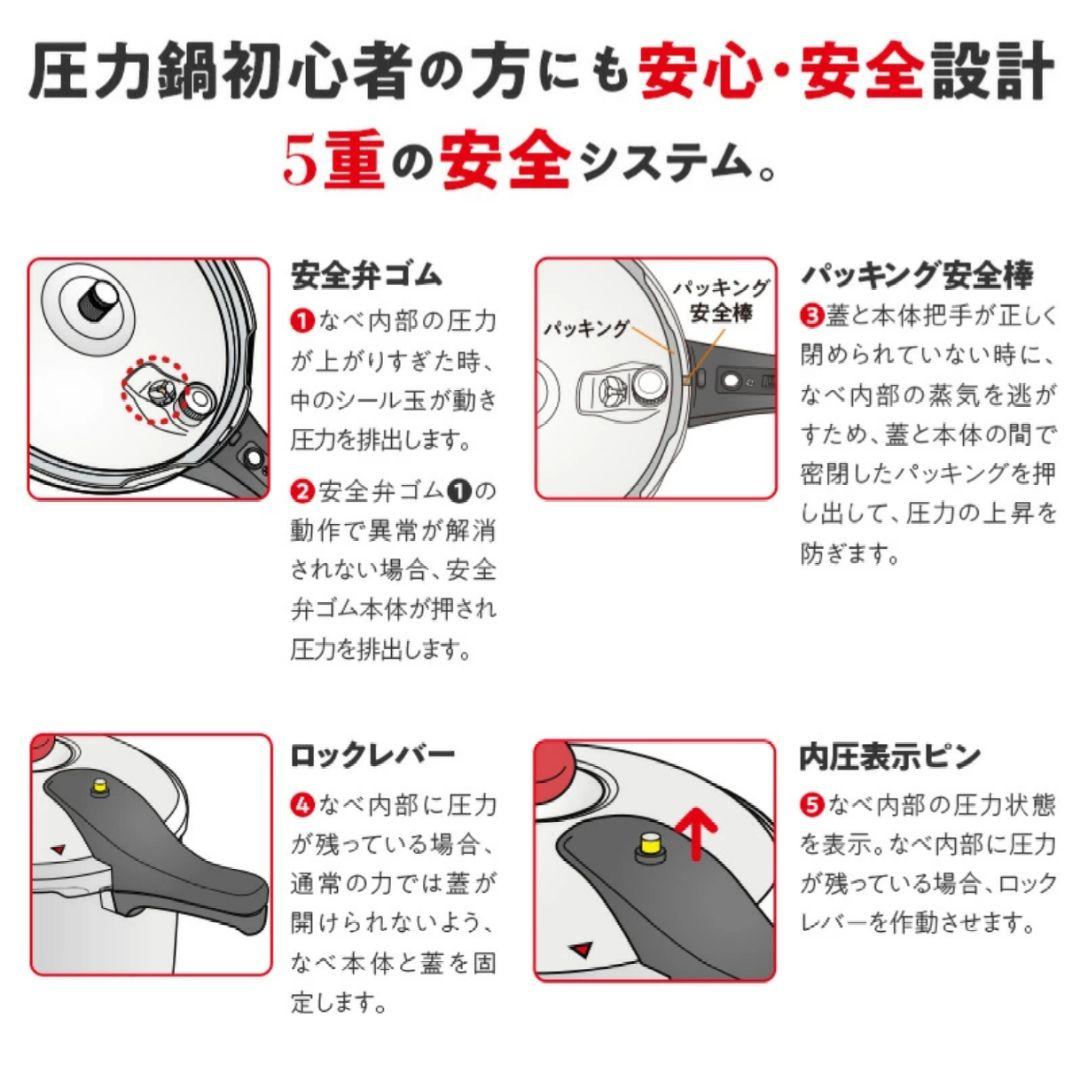 圧力鍋初心者の方にも安心・安全設計
5重の安全システム。

安全弁ゴム
❶なべ内部の圧力が上がりすぎた時、中のシール玉が動き圧力を排出します。
❷安全弁ゴム❶の動作で異常が解消されない場合、安全弁ゴム本体が押され圧力を排出します。

パッキング
パッキング安全棒

パッキング安全棒
❸蓋と本体把手が正しく閉められていない時に、なべ内部の蒸気を逃がすため、蓋と本体の間で密閉したパッキングを押し出して、圧力の上昇を防ぎます。

ロックレバー
❹なべ内部に圧力が残っている場合、通常の力では蓋が開けられないよう、なべ本体と蓋を固定します。

内圧表示ピン
❺なべ内部の圧力状態を表示。なべ内部に圧力が残っている場合、ロックレバーを作動させます。