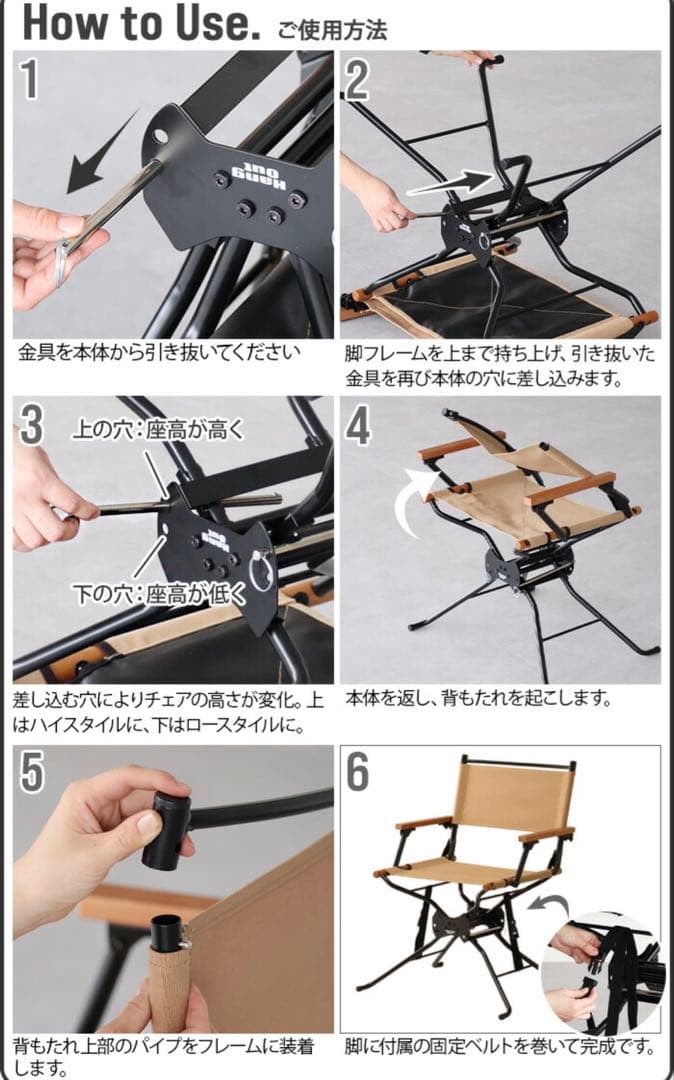 How to Use. ご使用方法

1

Hang out

金具を本体から引き抜いてください

2

脚フレームを上まで持ち上げ、引き抜いた金具を再び本体の穴に差し込みます。

3

上の穴：座高が高く

下の穴：座高が低く

Hang out

差し込む穴によりチェアの高さが変化。上はハイスタイルに、下はロースタイルに。

4

本体を返し、背もたれを起こします。

5

背もたれ上部のパイプをフレームに装着します。

6

脚に付属の固定ベルトを巻いて完成です。